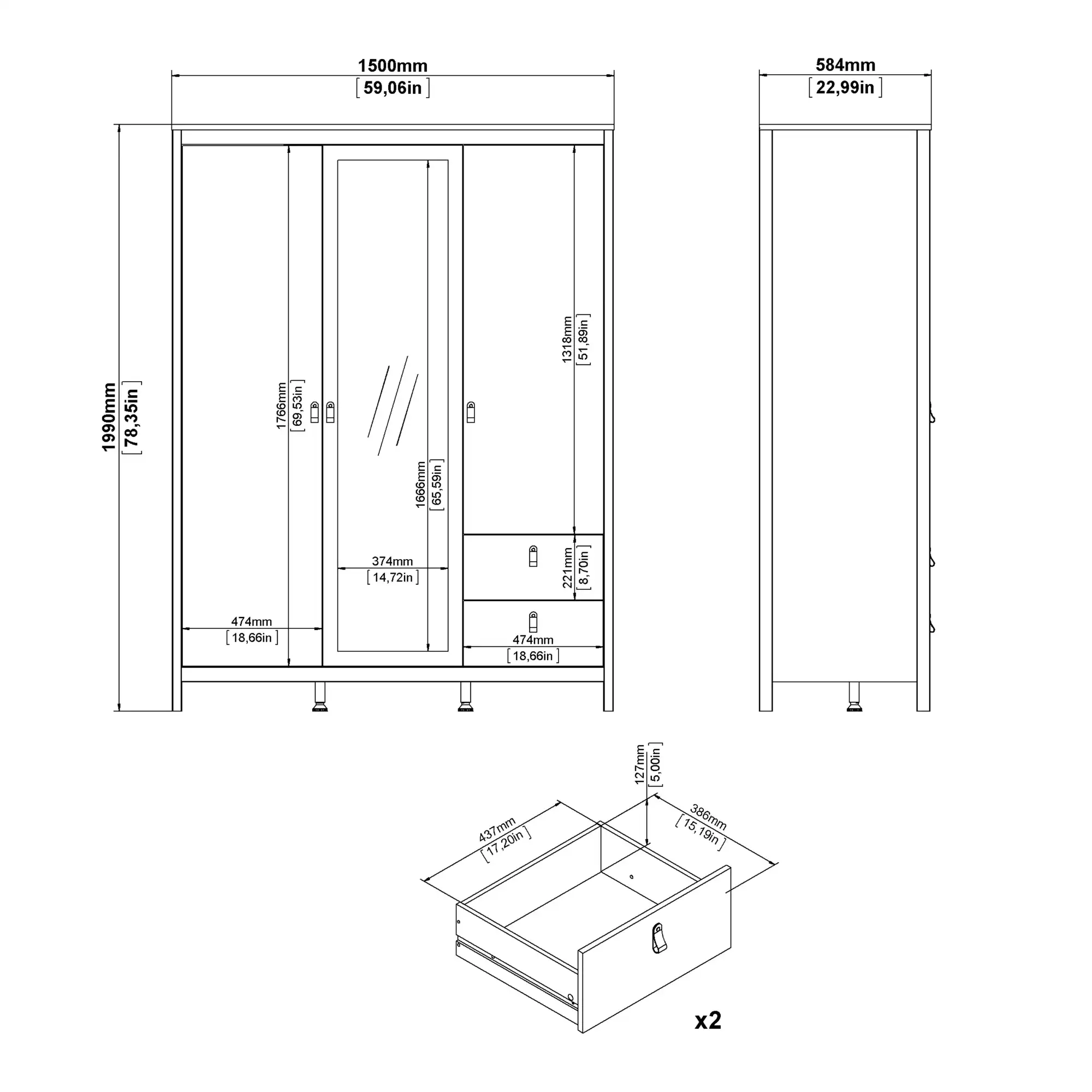 1500mm
[ 59,06in ]

584mm
[ 22,99in ]

1990mm
[ 78,35in ]

1766mm
[ 69,53in ]

1666mm
[ 65,59in ]

1318mm
[ 51,89in ]

374mm
[ 14,72in ]

221mm
[ 8,70in ]

474mm
[ 18,66in ]

474mm
[ 18,66in ]

127mm
[ 5,00in ]

437mm
[ 17,20in ]

386mm
[ 15,19in ]

x2