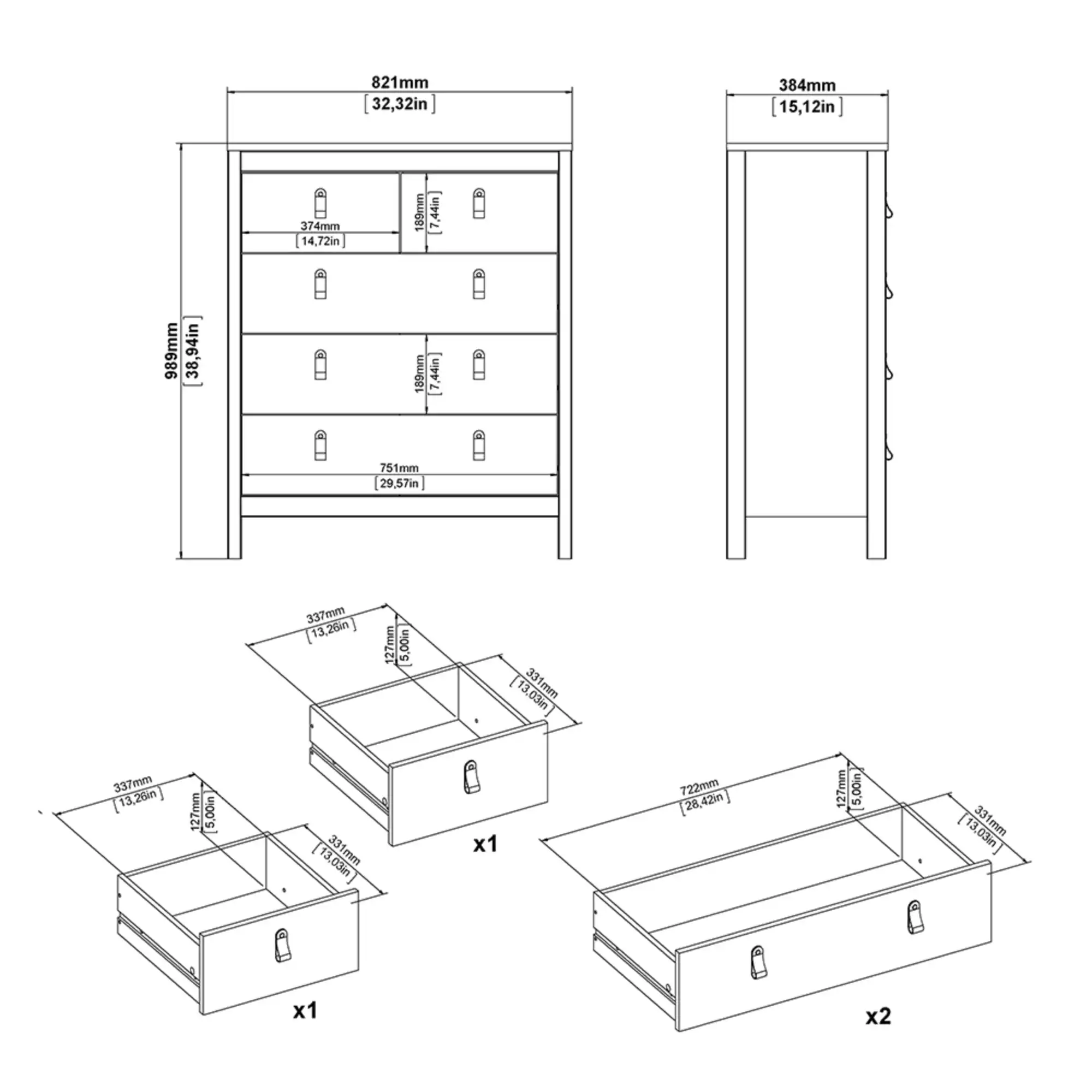 821mm
[32,32in]

384mm
[15,12in]

989mm
[38,94in]

374mm
[14,72in]

189mm
[7,44in]

189mm
[7,44in]

751mm
[29,57in]

337mm
[13,26in]
127mm
[5,00in]
331mm
[13,03in]
x1

337mm
[13,26in]
127mm
[5,00in]
331mm
[13,03in]
x1

722mm
[28,42in]
127mm
[5,00in]
331mm
[13,03in]
x2