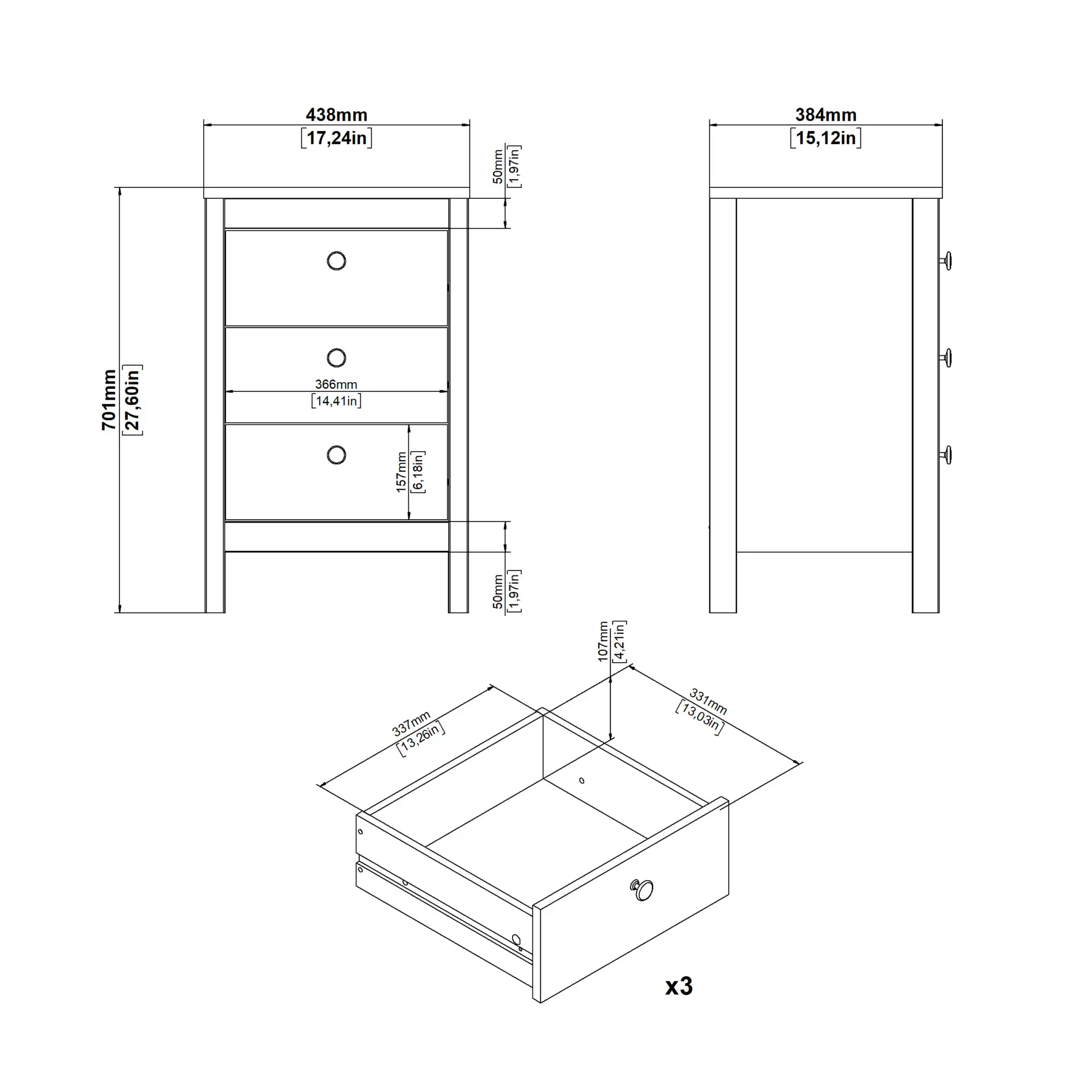 438mm
[17,24in]

384mm
[15,12in]

50mm
[1,97in]

701mm
[27,60in]

366mm
[14,41in]

157mm
[6,18in]

50mm
[1,97in]

107mm
[4,21in]

337mm
[13,26in]

331mm
[13,03in]

x3