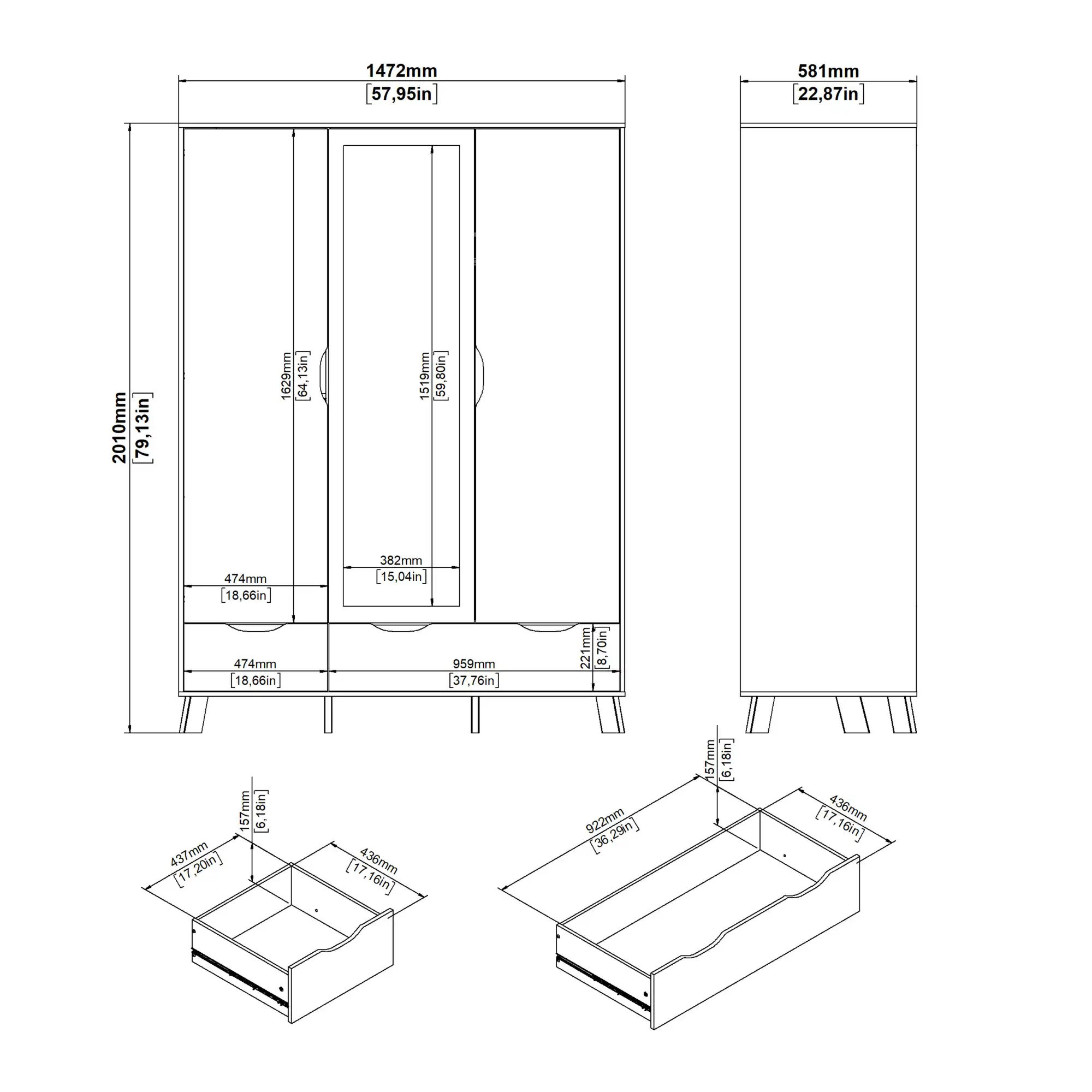 1472mm
[57,95in]

581mm
[22,87in]

2010mm
[79,13in]

1629mm
[64,13in]

1519mm
[59,80in]

382mm
[15,04in]

474mm
[18,66in]

474mm
[18,66in]

959mm
[37,76in]

221mm
[8,70in]

157mm
[6,18in]

437mm
[17,20in]

436mm
[17,16in]

157mm
[6,18in]

922mm
[36,29in]

436mm
[17,16in]